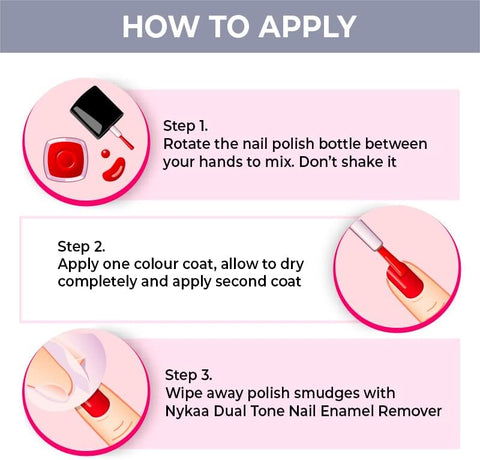 HOW TO APPLY

Step 1.
Rotate the nail polish bottle between your hands to mix. Don't shake it

Step 2.
Apply one colour coat, allow to dry completely and apply second coat

Step 3.
Wipe away polish smudges with Nykaa Dual Tone Nail Enamel Remover