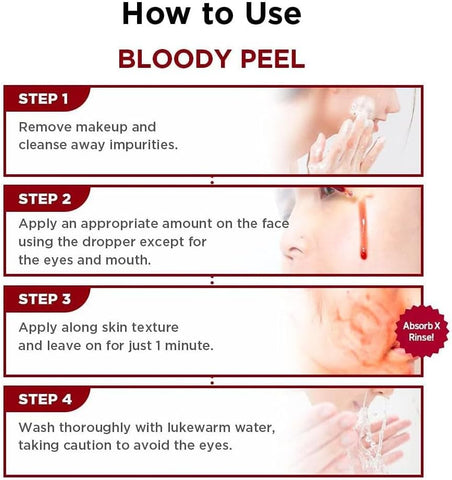 How to Use

BLOODY PEEL

STEP 1

Remove makeup and cleanse away impurities.

STEP 2

Apply an appropriate amount on the face using the dropper except for the eyes and mouth.

STEP 3

Apply along skin texture and leave on for just 1 minute.

Absorb X Rinse!

STEP 4

Wash thoroughly with lukewarm water, taking caution to avoid the eyes.