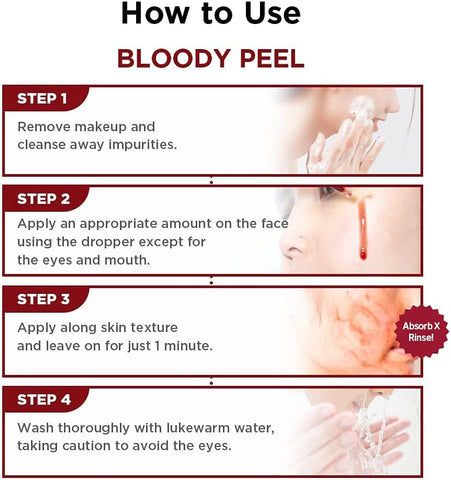 How to Use

BLOODY PEEL

STEP 1

Remove makeup and cleanse away impurities.

STEP 2

Apply an appropriate amount on the face using the dropper except for the eyes and mouth.

STEP 3

Apply along skin texture and leave on for just 1 minute.

Absorb X Rinse!

STEP 4

Wash thoroughly with lukewarm water, taking caution to avoid the eyes.