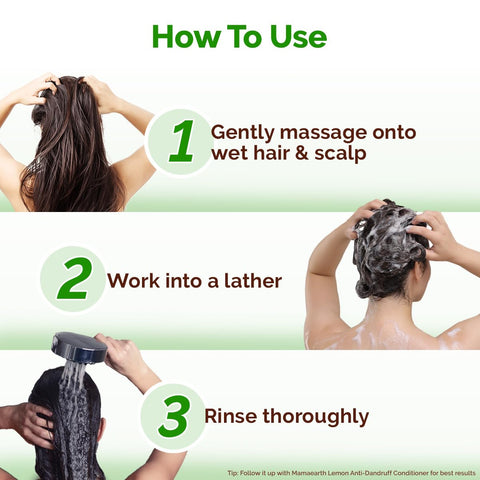 How To Use

1 Gently massage onto wet hair & scalp

2 Work into a lather

3 Rinse thoroughly

Tip: Follow it up with Mamaearth Lemon Anti-Dandruff Conditioner for best results