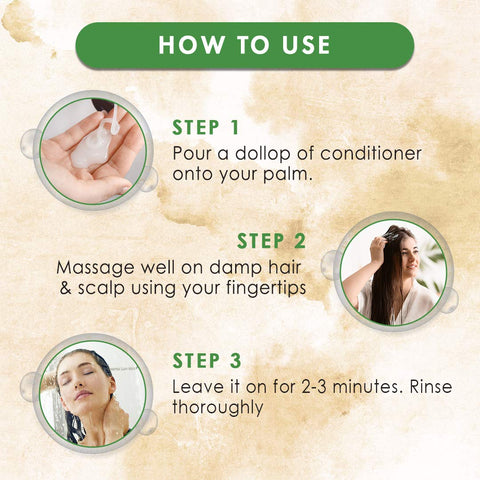 HOW TO USE

STEP 1
Pour a dollop of conditioner onto your palm.

STEP 2
Massage well on damp hair & scalp using your fingertips

STEP 3
Leave it on for 2-3 minutes. Rinse thoroughly