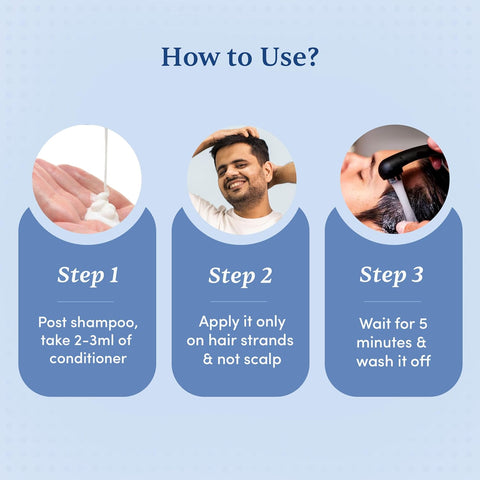 How to Use?

Step 1

Post shampoo, take 2-3ml of conditioner

Step 2

Apply it only on hair strands & not scalp

Step 3

Wait for 5 minutes & wash it off