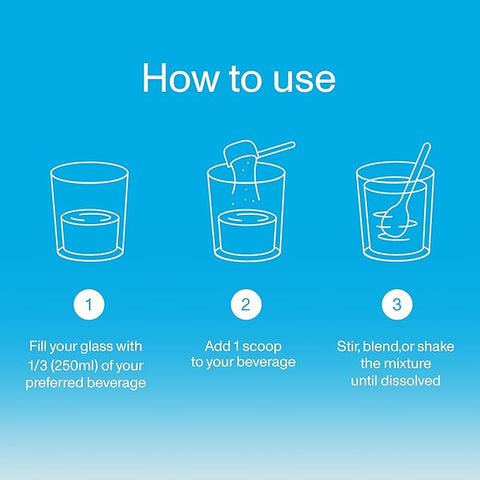 How to use

1

Fill your glass with 1/3 (250ml) of your preferred beverage

2

Add 1 scoop to your beverage

3

Stir, blend,or shake the mixture until dissolved