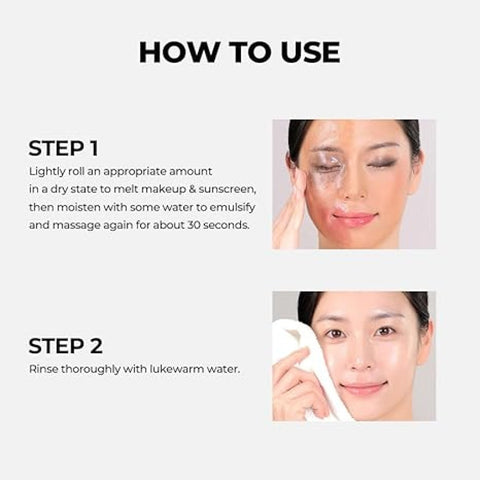 HOW TO USE

STEP 1
Lightly roll an appropriate amount in a dry state to melt makeup & sunscreen, then moisten with some water to emulsify and massage again for about 30 seconds.

STEP 2
Rinse thoroughly with lukewarm water.